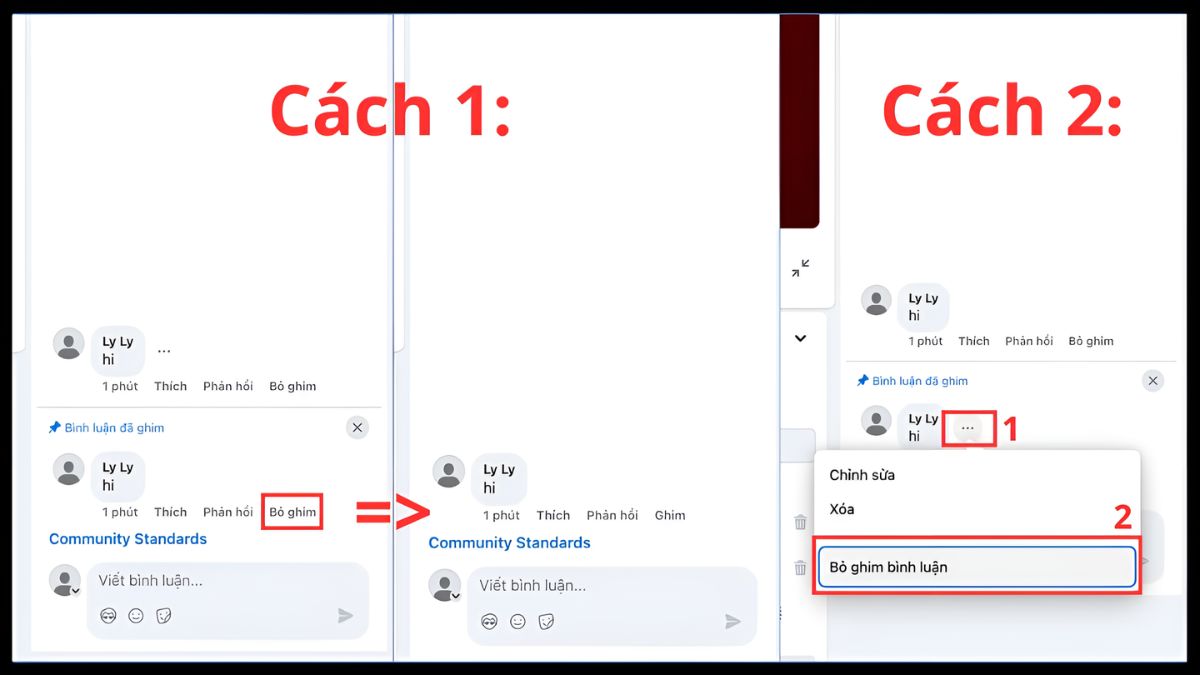 Cách 1:

Ly Ly
hi
...
1 phút Thích Phản hồi Bỏ ghim

Bình luận đã ghim

Ly Ly
hi
1 phút Thích Phản hồi Bỏ ghim

Community Standards

Viết bình luận...

=>

Ly Ly
hi
1 phút Thích Phản hồi Ghim

Community Standards

Viết bình luận...

Cách 2:

Ly Ly
hi
1 phút Thích Phản hồi Bỏ ghim

Bình luận đã ghim

Ly Ly
hi
...
1

Chỉnh sửa
Xóa
2
Bỏ ghim bình luận